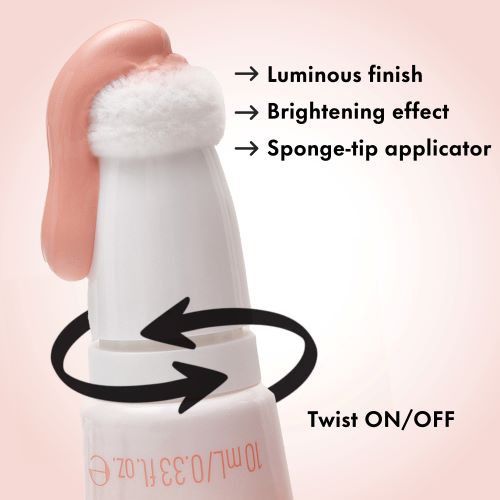 → Luminous finish
→ Brightening effect
→ Sponge-tip applicator

Twist ON/OFF

10 mL/0.33 fl.oz. ℮